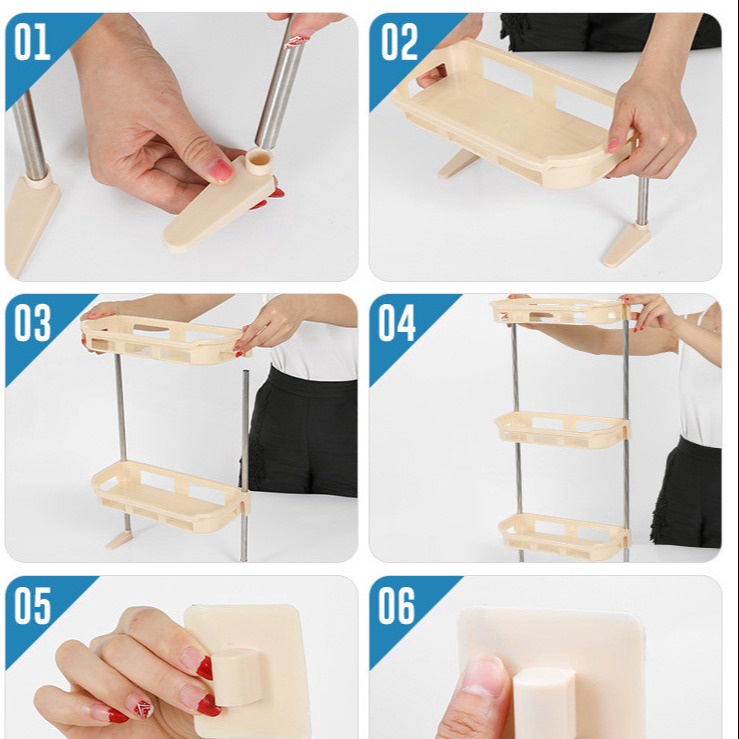 01

02

03

04

05

06