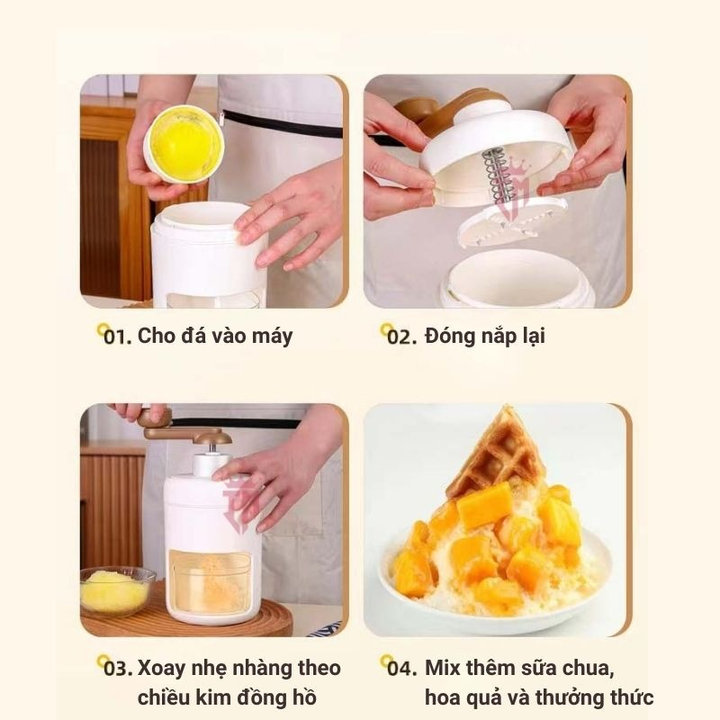 01. Cho đá vào máy

02. Đóng nắp lại

03. Xoay nhẹ nhàng theo chiều kim đồng hồ

04. Mix thêm sữa chua, hoa quả và thưởng thức